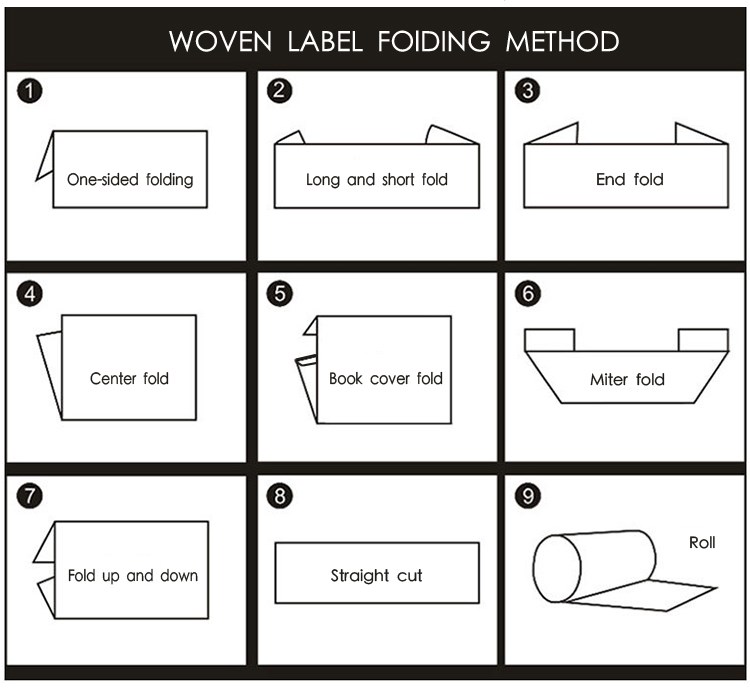 WOVEN LABEL FOIDING METHOD

1
One-sided folding

2
Long and short fold

3
End fold

4
Center fold

5
Book cover fold

6
Miter fold

7
Fold up and down

8
Straight cut

9
Roll